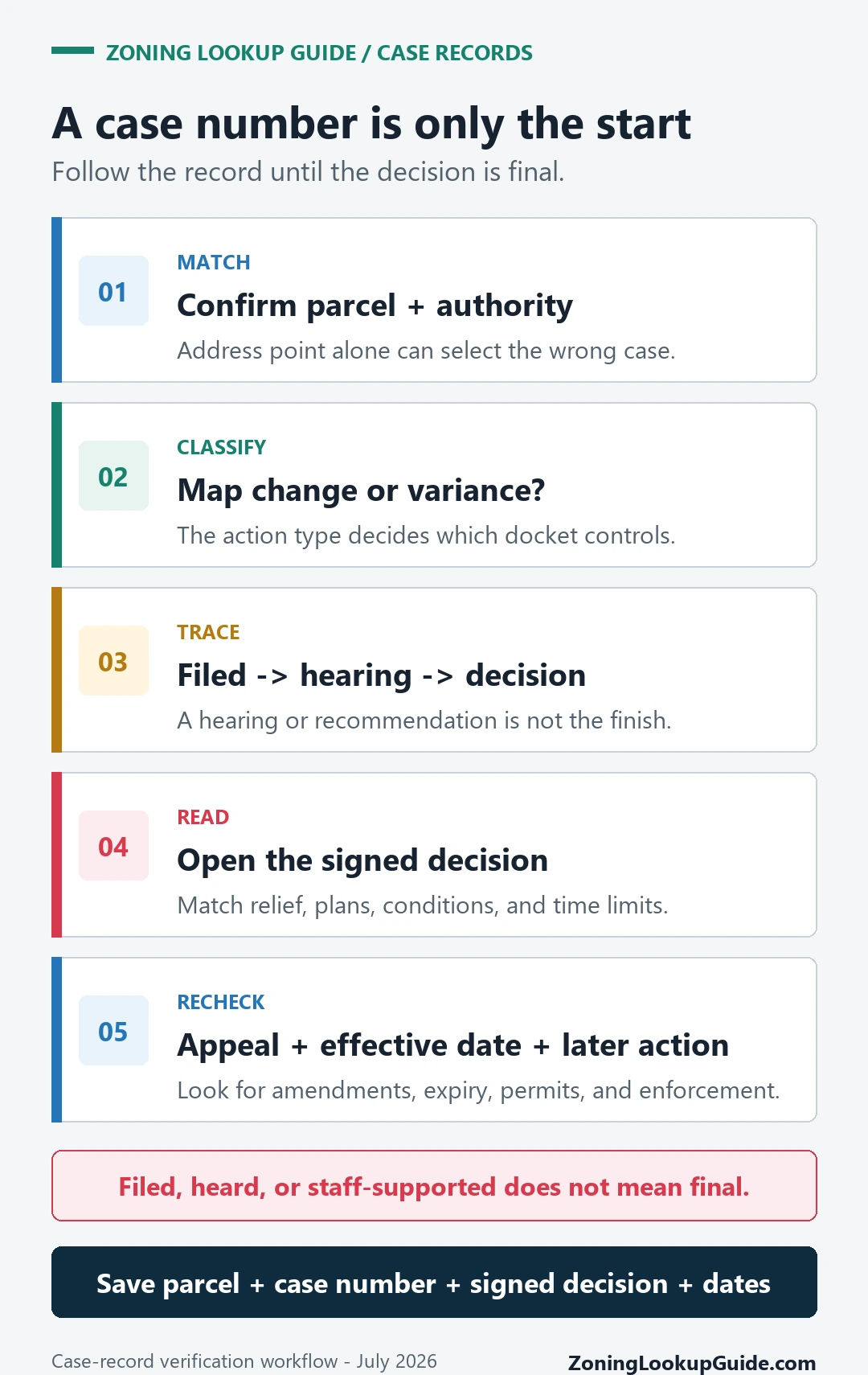 ZONING LOOKUP GUIDE / CASE RECORDS

A case number is only the start

Follow the record until the decision is final.

01

MATCH

Confirm parcel + authority

Address point alone can select the wrong case.

02

CLASSIFY

Map change or variance?

The action type decides which docket controls.

03

TRACE

Filed -> hearing -> decision

A hearing or recommendation is not the finish.

04

READ

Open the signed decision

Match relief, plans, conditions, and time limits.

05

RECHECK

Appeal + effective date + later action

Look for amendments, expiry, permits, and enforcement.

Filed, heard, or staff-supported does not mean final.

Save parcel + case number + signed decision + dates

Case-record verification workflow - July 2026

ZoningLookupGuide.com